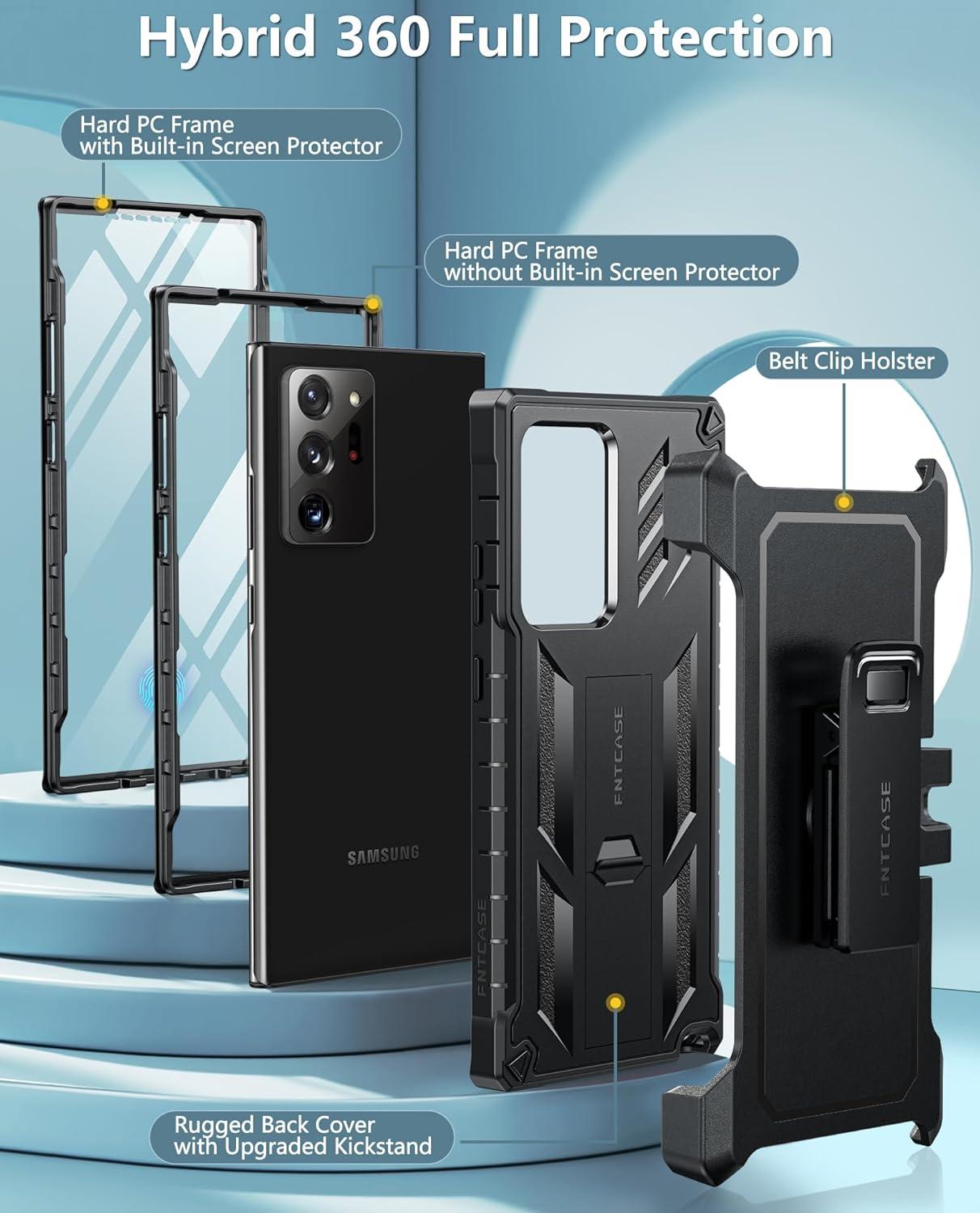 Hybrid 360 Full Protection

Hard PC Frame with Built-in Screen Protector

Hard PC Frame without Built-in Screen Protector

Belt Clip Holster

SAMSUNG

FNTCASE

FNTCASE

FNTCASE

Rugged Back Cover with Upgraded Kickstand